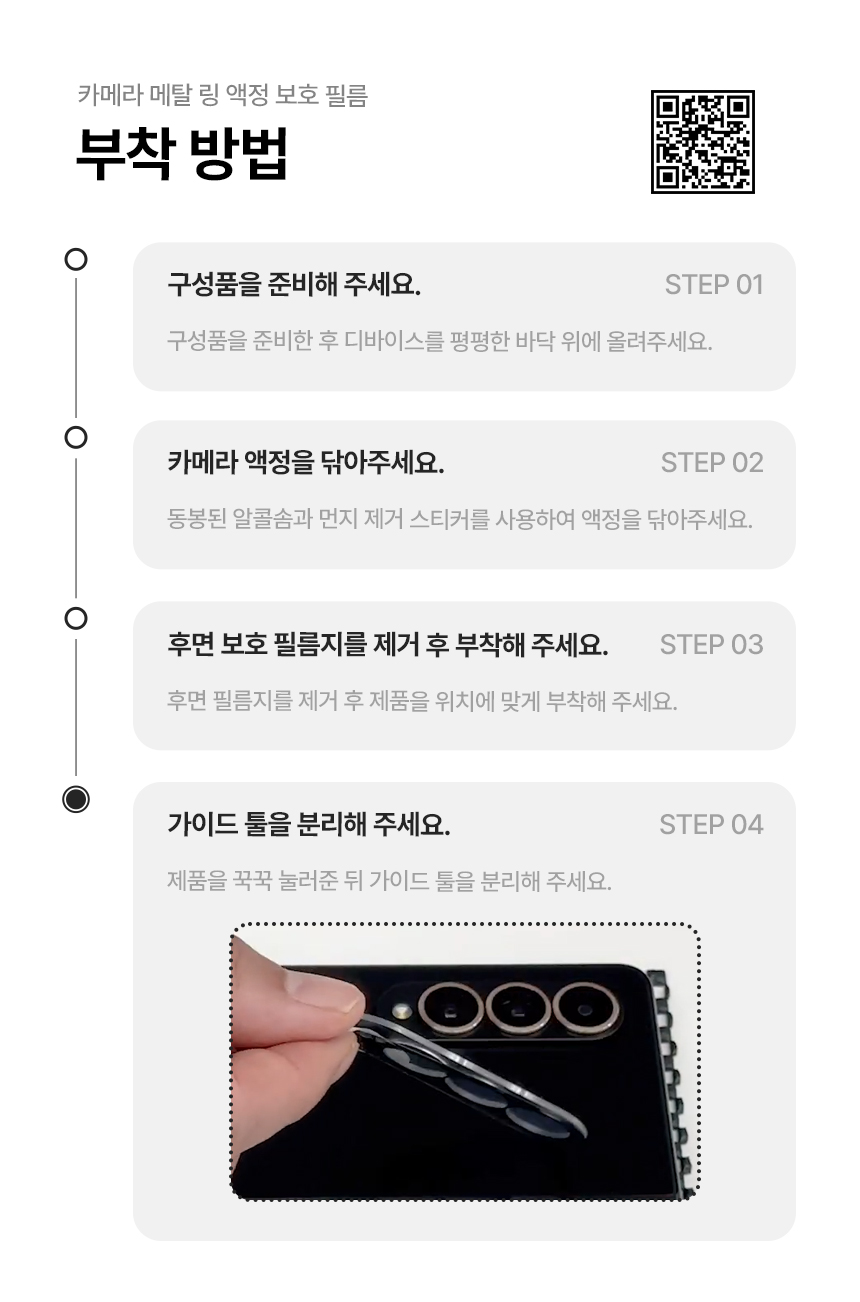 카메라 메탈 링 액정 보호 필름

부착 방법

구성품을 준비해 주세요.

STEP 01

구성품을 준비한 후 디바이스를 평평한 바닥 위에 올려주세요.

카메라 액정을 닦아주세요.

STEP 02

동봉된 알콜솜과 먼지 제거 스티커를 사용하여 액정을 닦아주세요.

후면 보호 필름지를 제거 후 부착해 주세요.

STEP 03

후면 필름지를 제거 후 제품을 위치에 맞게 부착해 주세요.

가이드 툴을 분리해 주세요.

STEP 04

제품을 꾹꾹 눌러준 뒤 가이드 툴을 분리해 주세요.