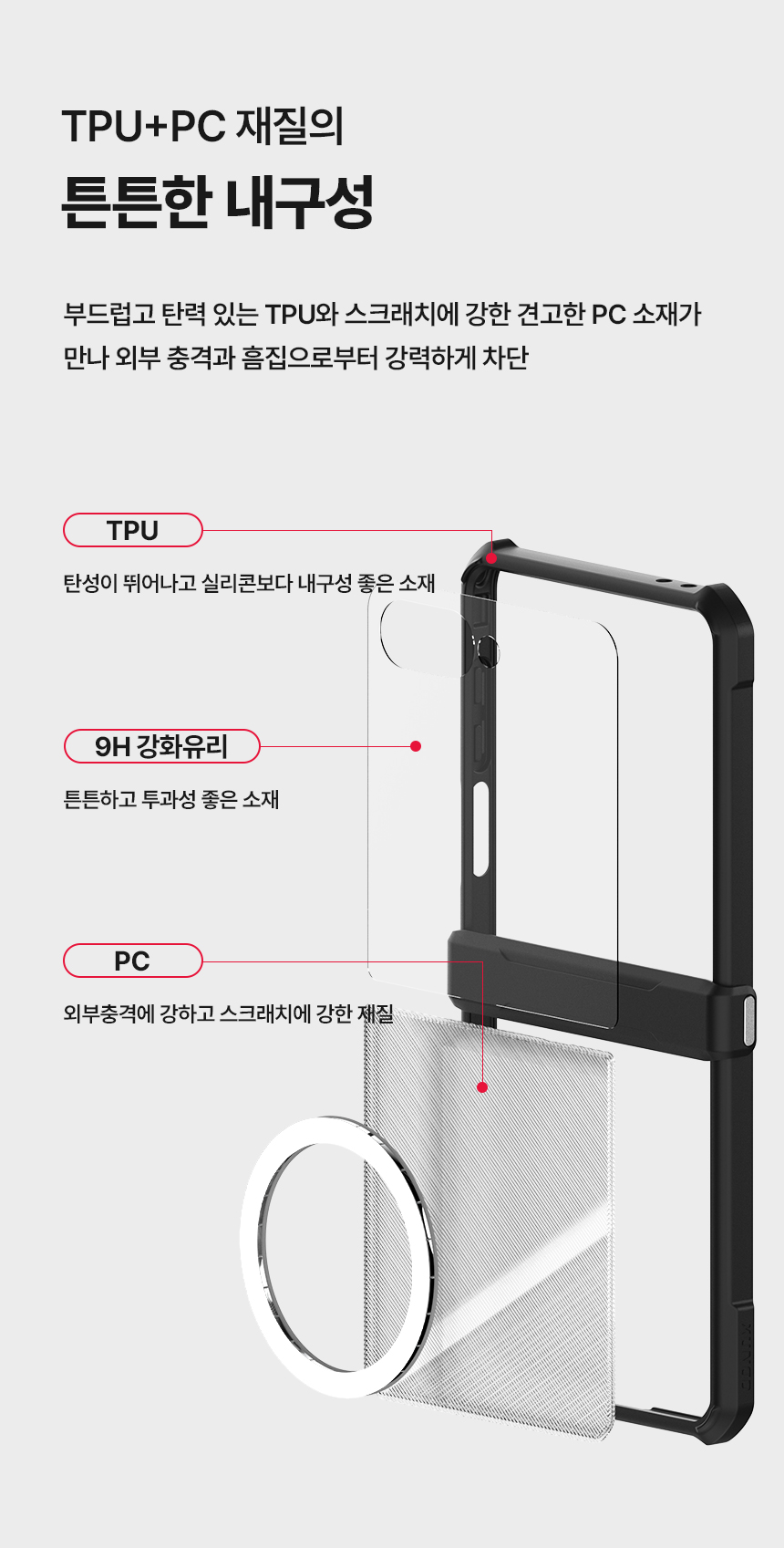 TPU+PC 재질의

튼튼한 내구성

부드럽고 탄력 있는 TPU와 스크래치에 강한 견고한 PC 소재가 만나 외부 충격과 흠집으로부터 강력하게 차단

TPU

탄성이 뛰어나고 실리콘보다 내구성 좋은 소재

9H 강화유리

튼튼하고 투과성 좋은 소재

PC

외부충격에 강하고 스크래치에 강한 재질